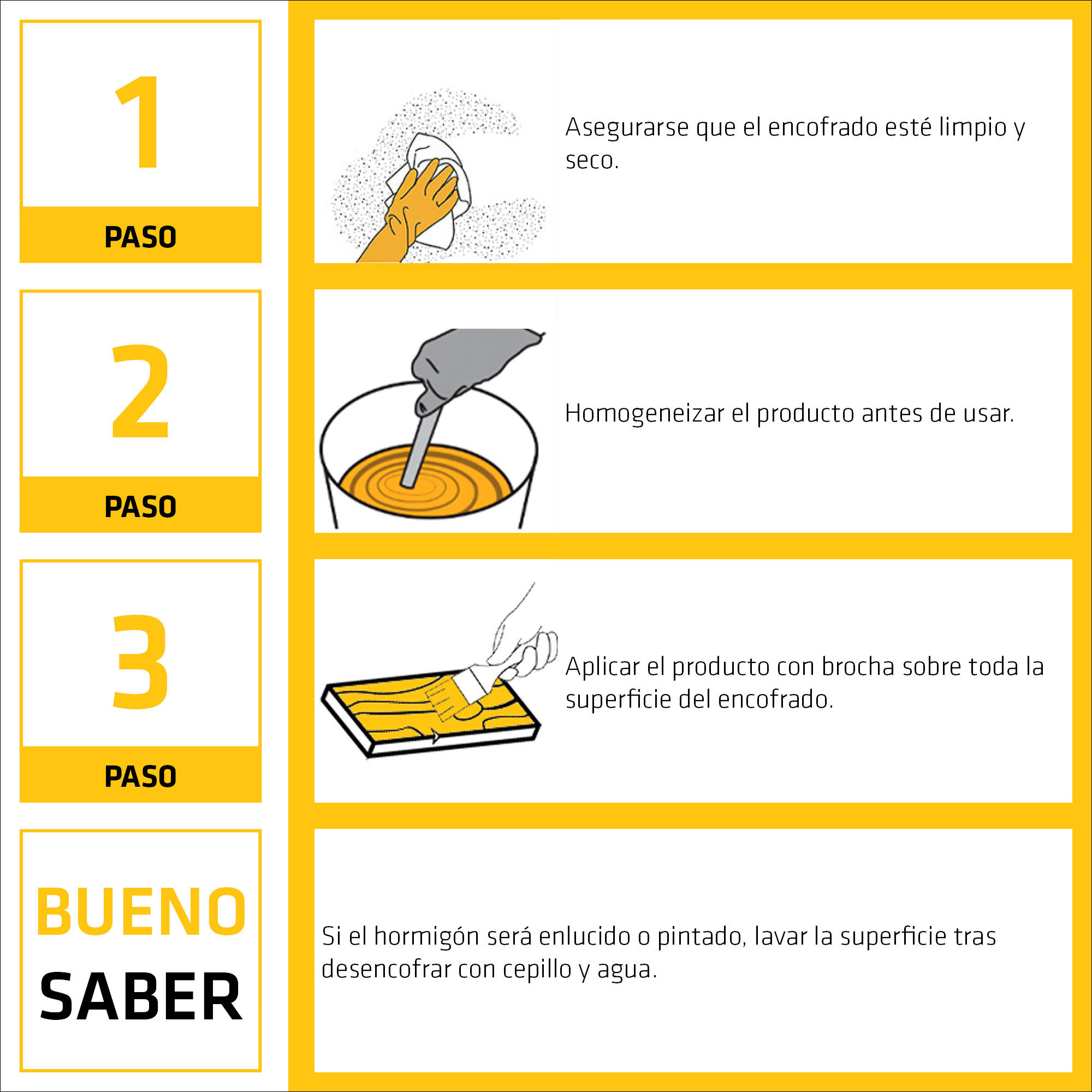 1

PASO

Asegurarse que el encofrado esté limpio y seco.

2

PASO

Homogeneizar el producto antes de usar.

3

PASO

Aplicar el producto con brocha sobre toda la superficie del encofrado.

BUENO SABER

Si el hormigón será enlucido o pintado, lavar la superficie tras desencofrar con cepillo y agua.